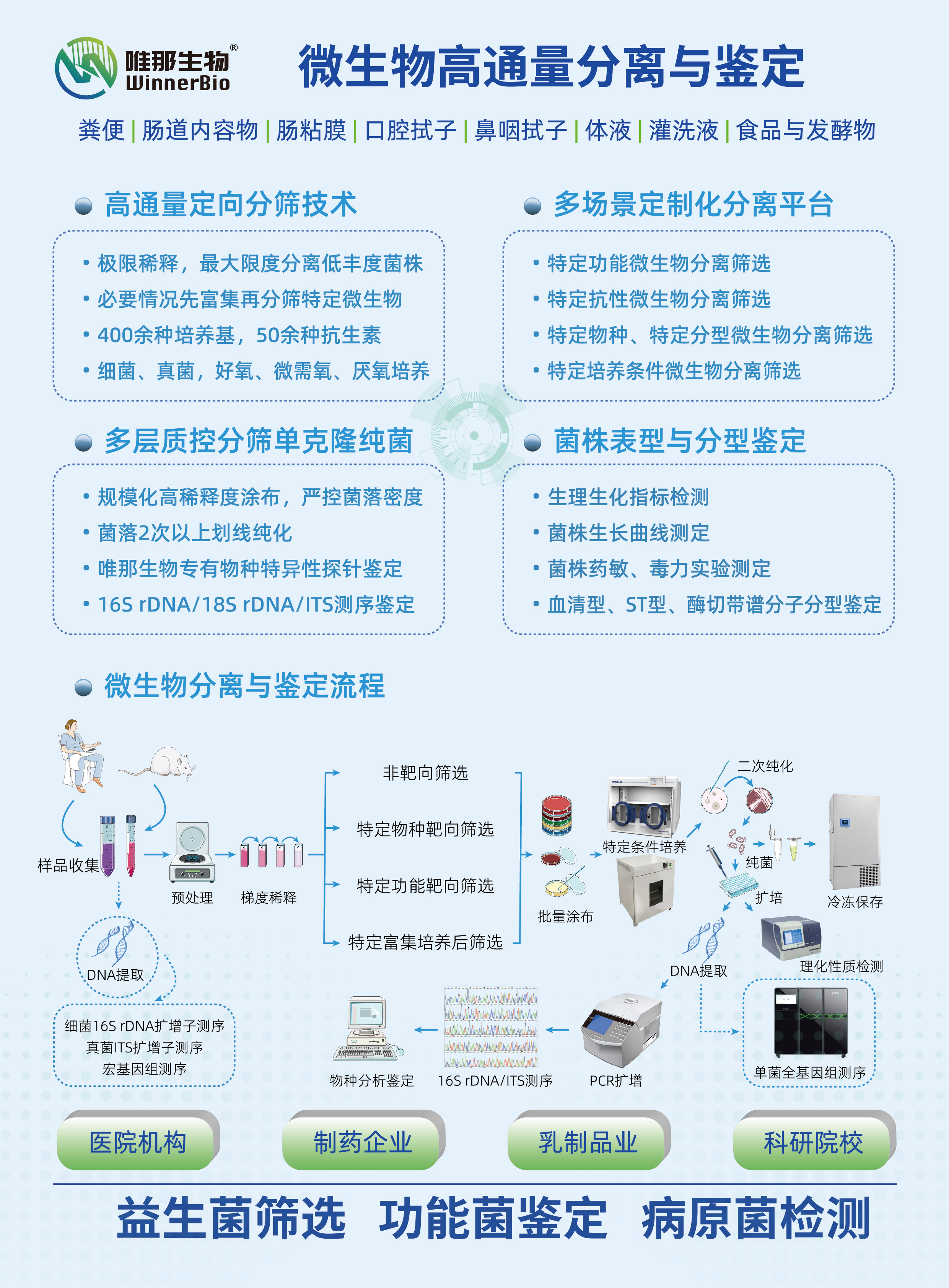 唯那生物®
WinnerBio

微生物高通量分离与鉴定

粪便 | 肠道内容物 | 肠粘膜 | 口腔拭子 | 鼻咽拭子 | 体液 | 灌洗液 | 食品与发酵物

高通量定向分筛技术

• 极限稀释，最大限度分离低丰度菌株
• 必要情况先富集再分筛特定微生物
• 400余种培养基，50余种抗生素
• 细菌、真菌，好氧、微需氧、厌氧培养

多场景定制化分离平台

• 特定功能微生物分离筛选
• 特定抗性微生物分离筛选
• 特定物种、特定分型微生物分离筛选
• 特定培养条件微生物分离筛选

多层质控分筛单克隆纯菌

• 规模化高稀释度涂布，严控菌落密度
• 菌落2次以上划线纯化
• 唯那生物专有物种特异性探针鉴定
• 16S rDNA/18S rDNA/ITS测序鉴定

菌株表型与分型鉴定

• 生理生化指标检测
• 菌株生长曲线测定
• 菌株药敏、毒力实验测定
• 血清型、ST型、酶切带谱分子分型鉴定

微生物分离与鉴定流程

样品收集
预处理
梯度稀释
非靶向筛选
特定物种靶向筛选
特定功能靶向筛选
特定富集培养后筛选
批量涂布
特定条件培养
二次纯化
纯菌
扩培
冷冻保存
理化性质检测
DNA提取
单菌全基因组测序
PCR扩增
16S rDNA/ITS测序
物种分析鉴定
DNA提取
细菌16S rDNA扩增子测序
真菌ITS扩增子测序
宏基因组测序

医院机构
制药企业
乳制品业
科研院校

益生菌筛选 功能菌鉴定 病原菌检测